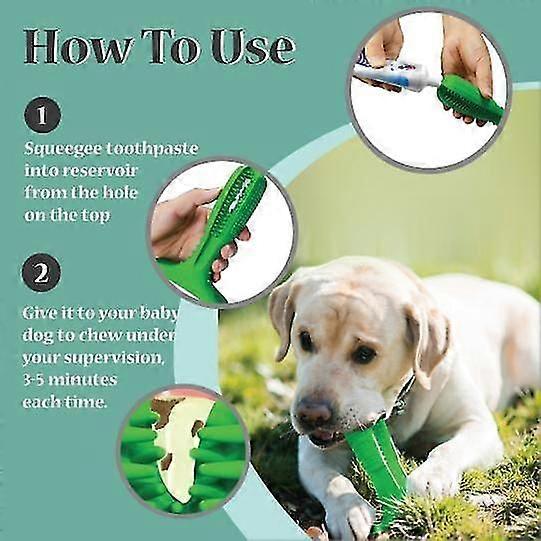 How To Use

1

Squeegee toothpaste into reservoir from the hole on the top

2

Give it to your baby dog to chew under your supervision, 3-5 minutes each time.