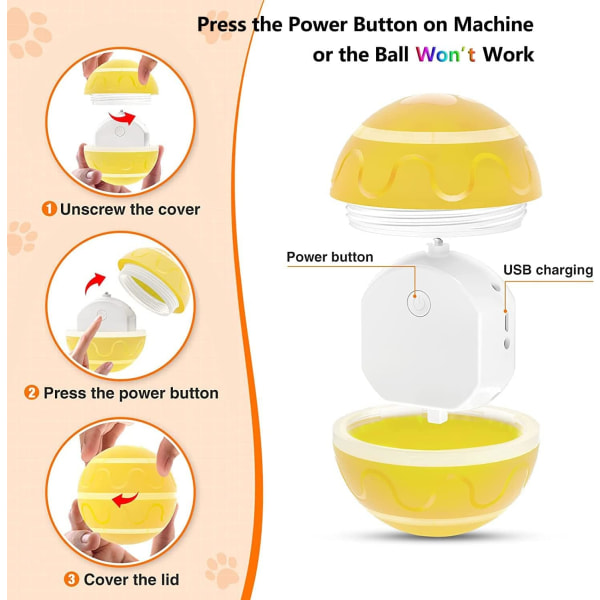 Press the Power Button on Machine or the Ball Won't Work

1 Unscrew the cover

2 Press the power button

3 Cover the lid

Power button

USB charging