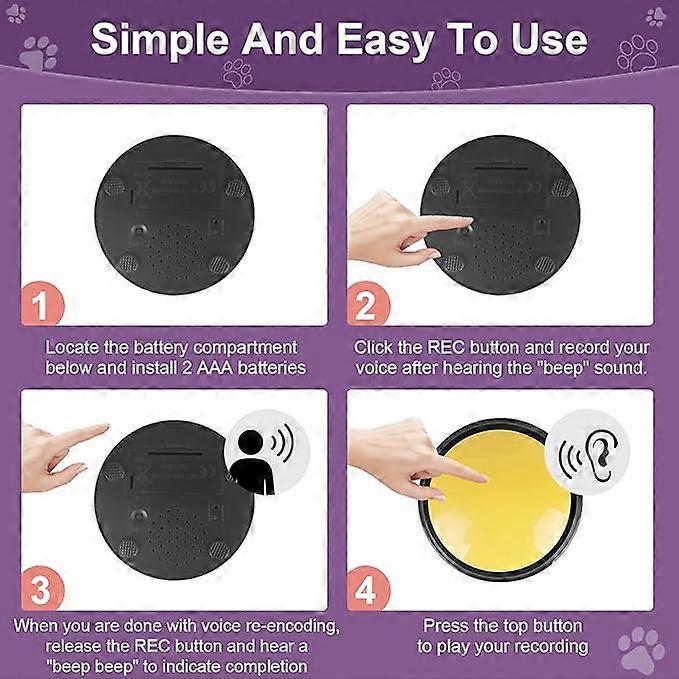 Simple And Easy To Use

1

Locate the battery compartment below and install 2 AAA batteries

2

Click the REC button and record your voice after hearing the "beep" sound.

3

When you are done with voice re-encoding, release the REC button and hear a "beep beep" to indicate completion

4

Press the top button to play your recording