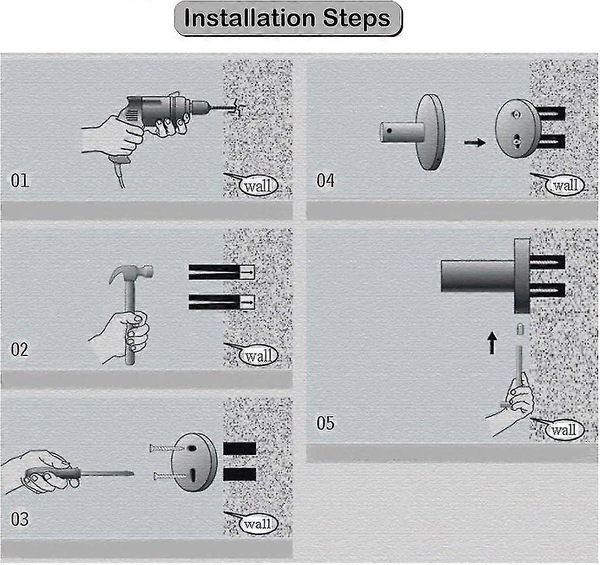 Installation Steps

01

wall

02

wall

03

wall

04

wall

05

wall