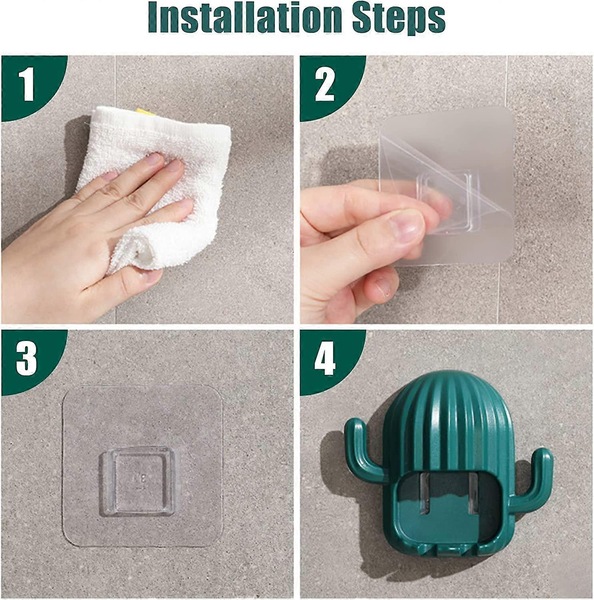 Installation Steps

1

2

3

4