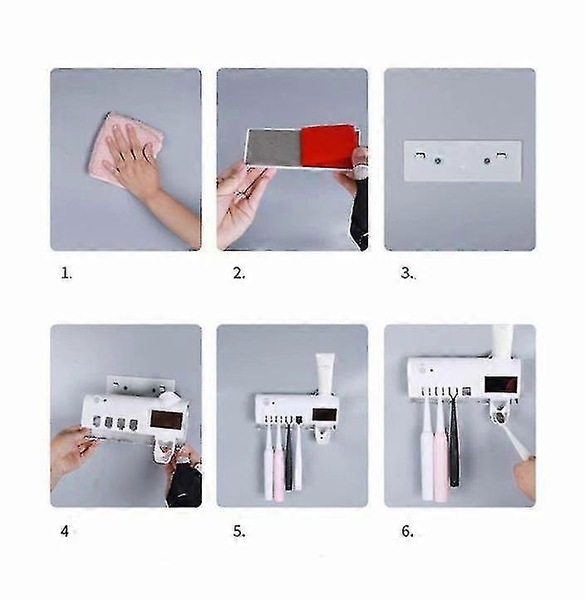 1.

2.

3.

4

5.

6.