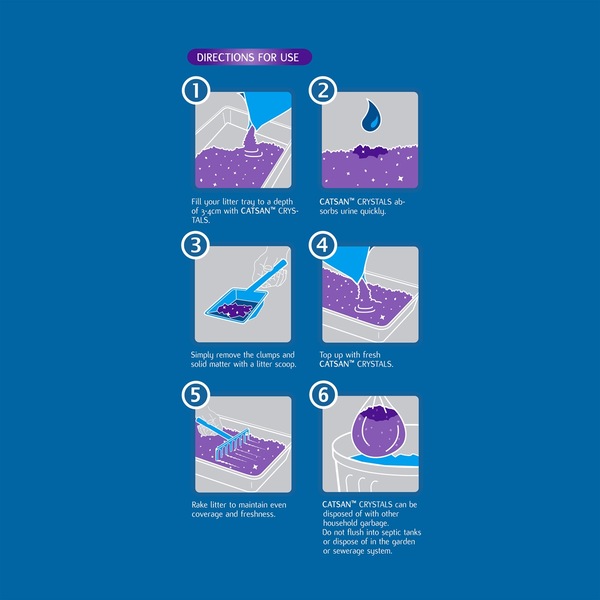 DIRECTIONS FOR USE

1

Fill your litter tray to a depth of 3-4cm with CATSAN™ CRYSTALS.

2

CATSAN™ CRYSTALS absorbs urine quickly.

3

Simply remove the clumps and solid matter with a litter scoop.

4

Top up with fresh CATSAN™ CRYSTALS.

5

Rake litter to maintain even coverage and freshness.

6

CATSAN™ CRYSTALS can be disposed of with other household garbage.
Do not flush into septic tanks or dispose of in the garden or sewerage system.