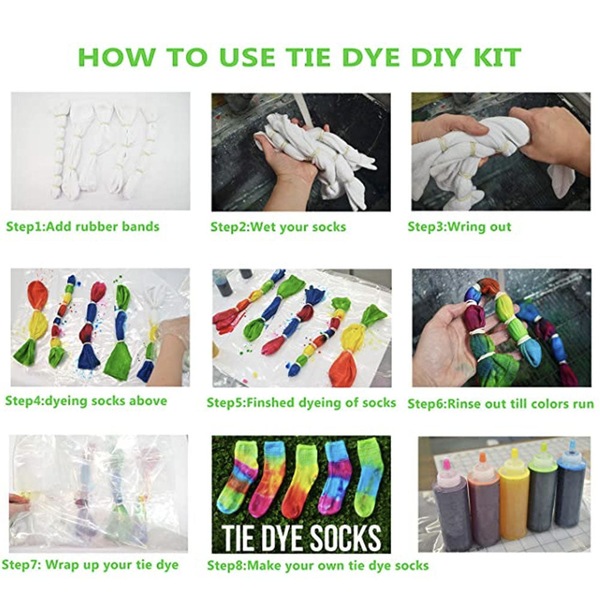 HOW TO USE TIE DYE DIY KIT

Step1:Add rubber bands

Step2:Wet your socks

Step3:Wring out

Step4:dyeing socks above

Step5:Finshed dyeing of socks

Step6:Rinse out till colors run

Step7: Wrap up your tie dye

TIE DYE SOCKS

Step8:Make your own tie dye socks