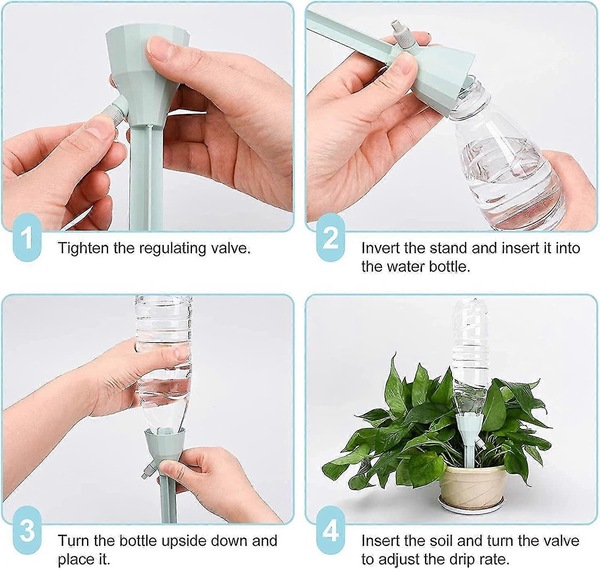 1
Tighten the regulating valve.

2
Invert the stand and insert it into the water bottle.

3
Turn the bottle upside down and place it.

4
Insert the soil and turn the valve to adjust the drip rate.