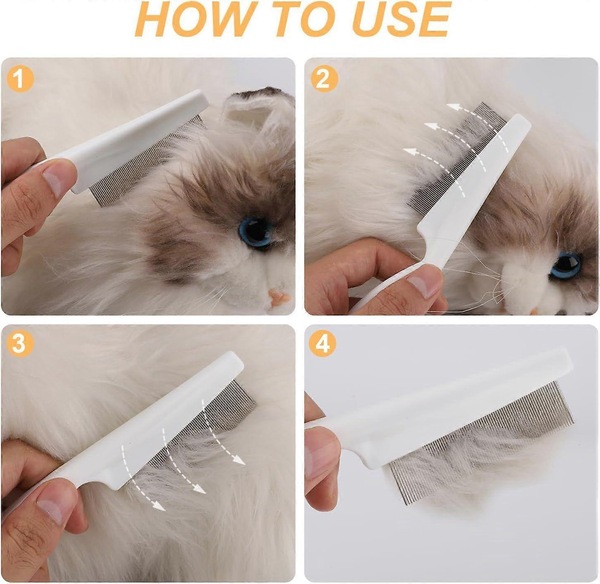 HOW TO USE

1

2

3

4