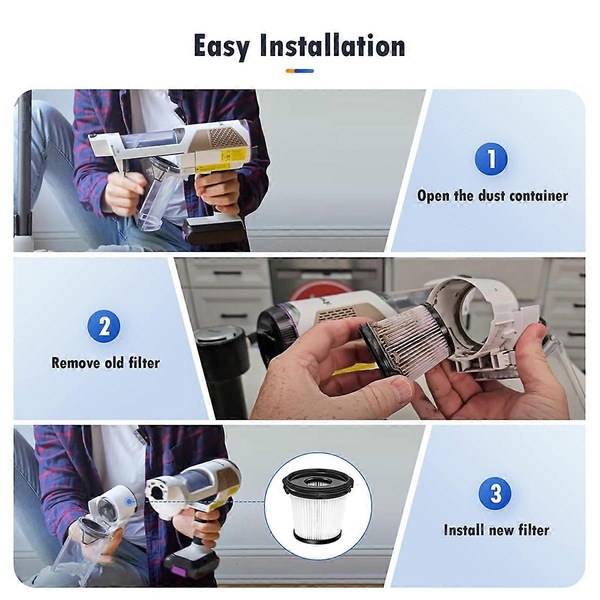 Easy Installation

1
Open the dust container

2
Remove old filter

3
Install new filter