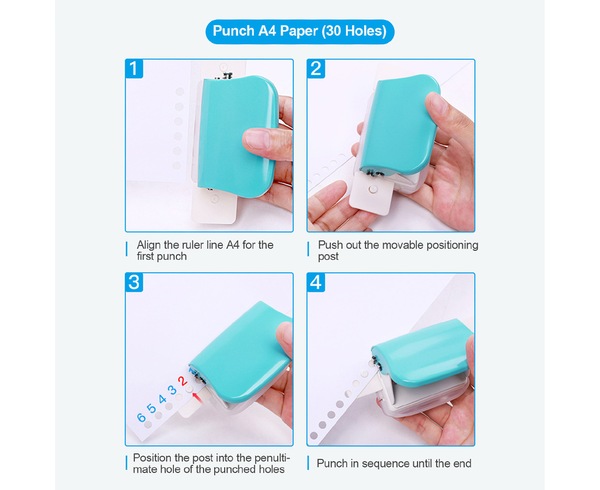 Punch A4 Paper (30 Holes)

1

Align the ruler line A4 for the first punch

2

Push out the movable positioning post

3

6 5 4 3 2

Position the post into the penultimate hole of the punched holes

4

Punch in sequence until the end