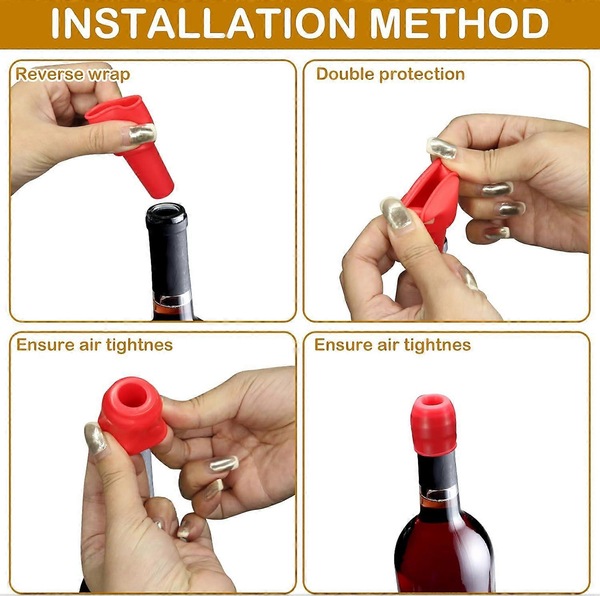 INSTALLATION METHOD

Reverse wrap

Double protection

Ensure air tightnes

Ensure air tightnes