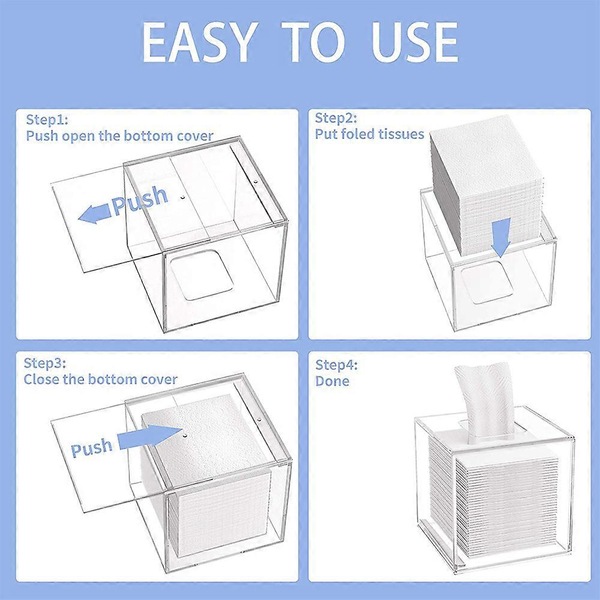 EASY TO USE

Step1:
Push open the bottom cover

Push

Step2:
Put foled tissues

Step3:
Close the bottom cover

Push

Step4:
Done