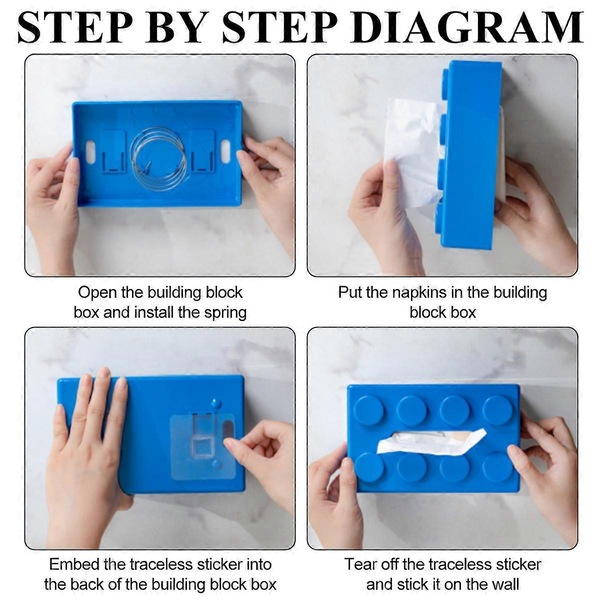 STEP BY STEP DIAGRAM

Open the building block box and install the spring

Put the napkins in the building block box

Embed the traceless sticker into the back of the building block box

Tear off the traceless sticker and stick it on the wall