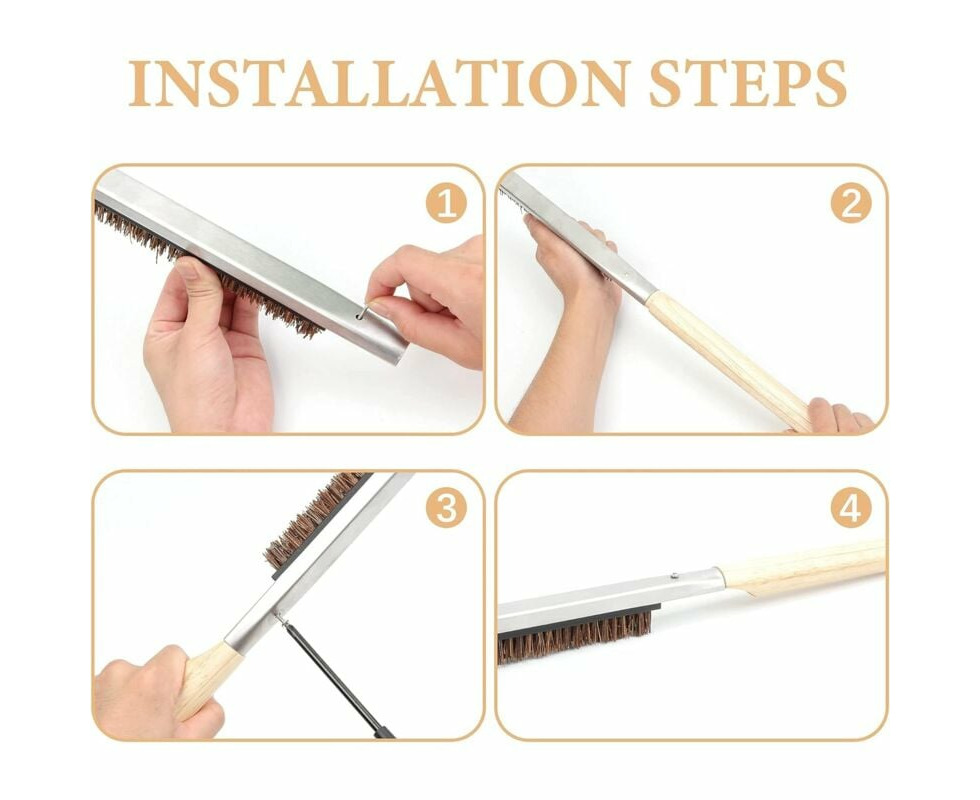 INSTALLATION STEPS

1

2

3

4