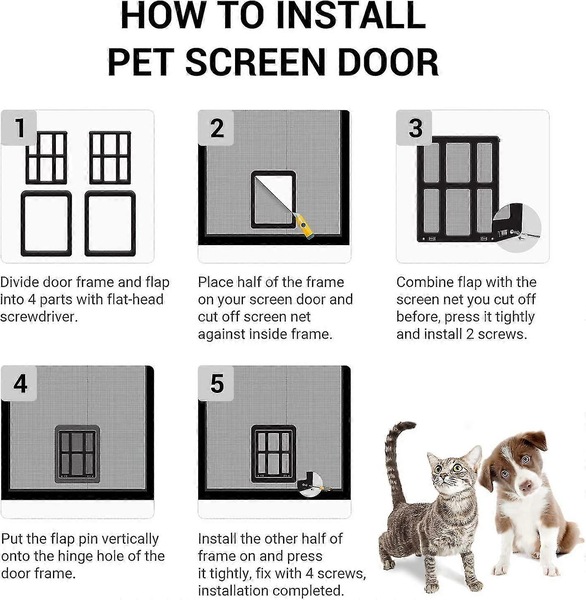 HOW TO INSTALL
PET SCREEN DOOR

1

Divide door frame and flap into 4 parts with flat-head screwdriver.

2

Place half of the frame on your screen door and cut off screen net against inside frame.

3

Combine flap with the screen net you cut off before, press it tightly and install 2 screws.

4

Put the flap pin vertically onto the hinge hole of the door frame.

5

Install the other half of frame on and press it tightly, fix with 4 screws, installation completed.