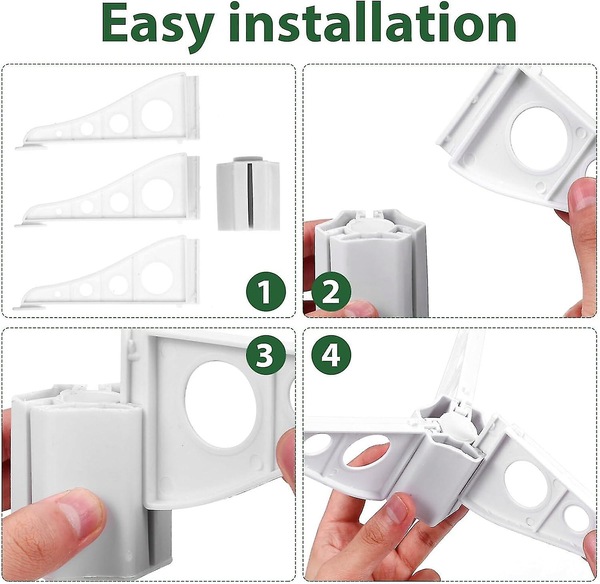 Easy installation

1

2

3

4