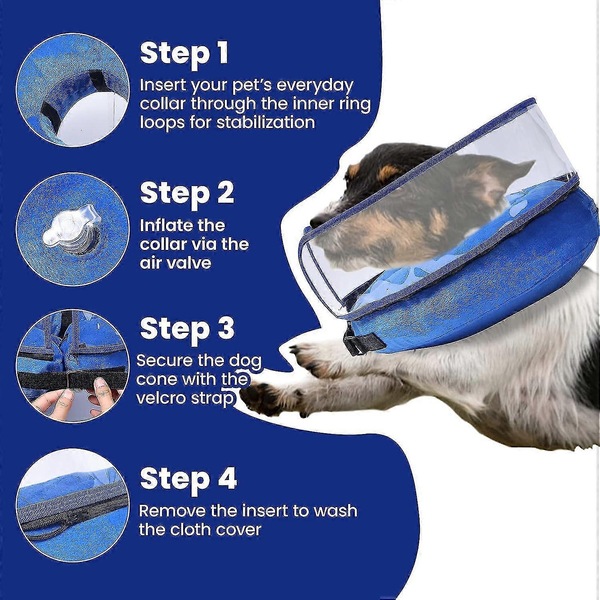 Step 1
Insert your pet's everyday collar through the inner ring loops for stabilization

Step 2
Inflate the collar via the air valve

Step 3
Secure the dog cone with the velcro strap

Step 4
Remove the insert to wash the cloth cover