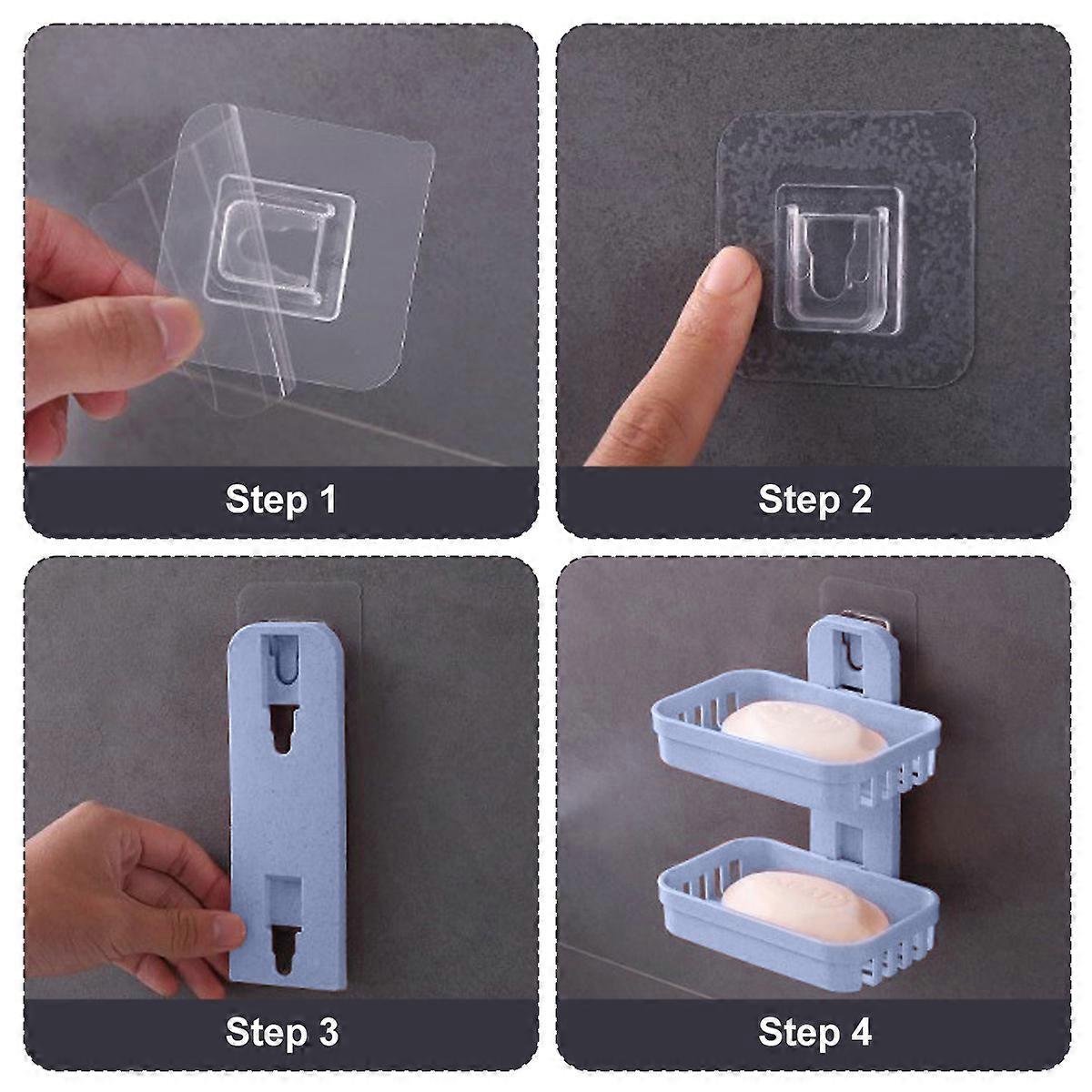 Step 1

Step 2

Step 3

Step 4