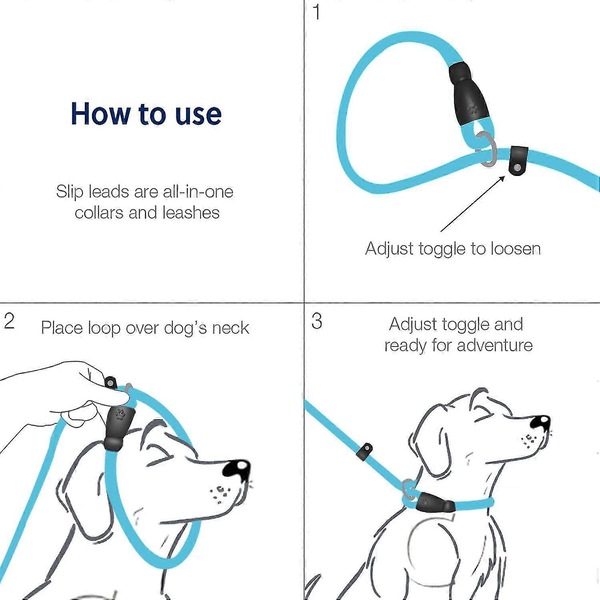 How to use

Slip leads are all-in-one collars and leashes

1

Adjust toggle to loosen

2 Place loop over dog's neck

3 Adjust toggle and ready for adventure