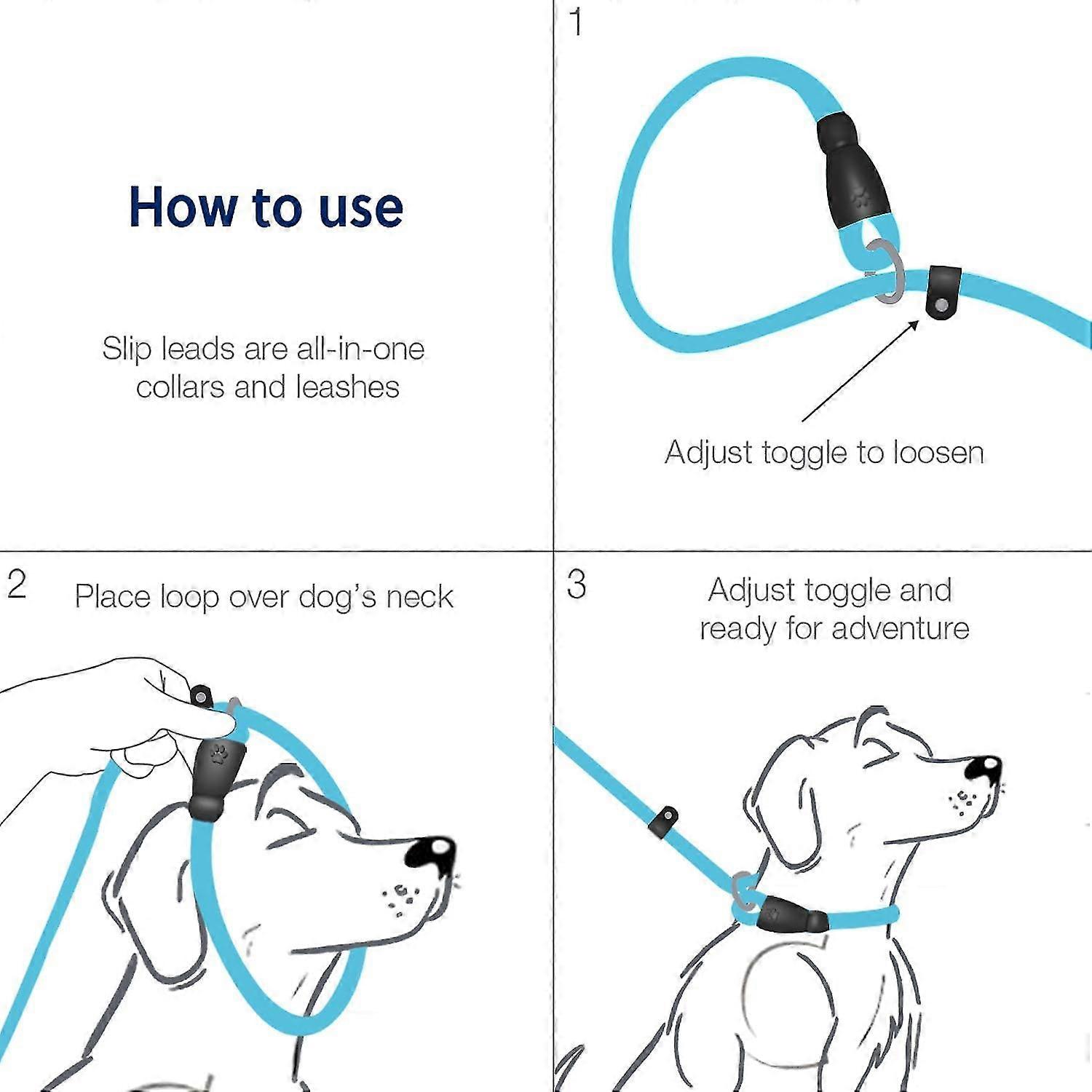 How to use

Slip leads are all-in-one collars and leashes

1

Adjust toggle to loosen

2 Place loop over dog's neck

3 Adjust toggle and ready for adventure