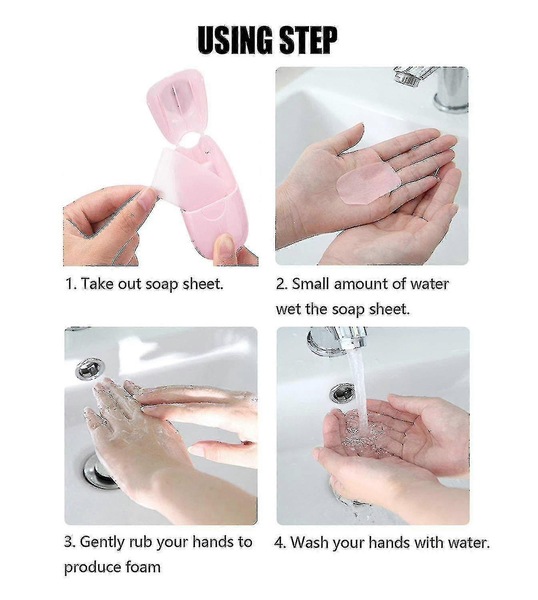 USING STEP

1. Take out soap sheet.

2. Small amount of water wet the soap sheet.

3. Gently rub your hands to produce foam

4. Wash your hands with water.