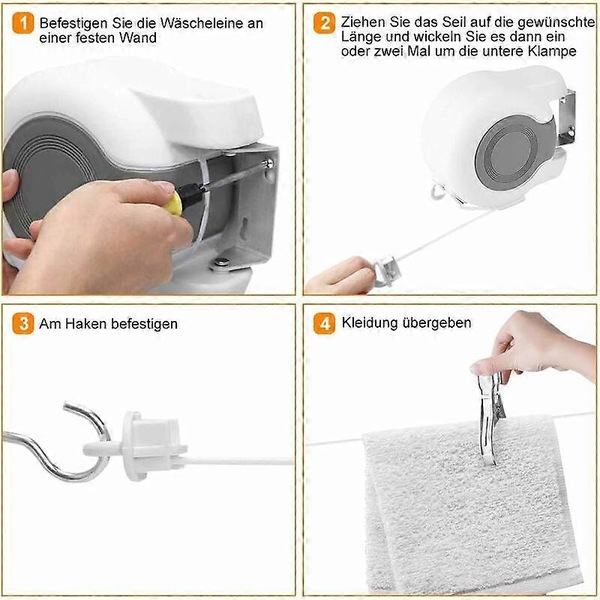 1 Befestigen Sie die Wäscheleine an einer festen Wand

2 Ziehen Sie das Seil auf die gewünschte Länge und wickeln Sie es dann ein oder zwei Mal um die untere Klampe

3 Am Haken befestigen

4 Kleidung übergeben