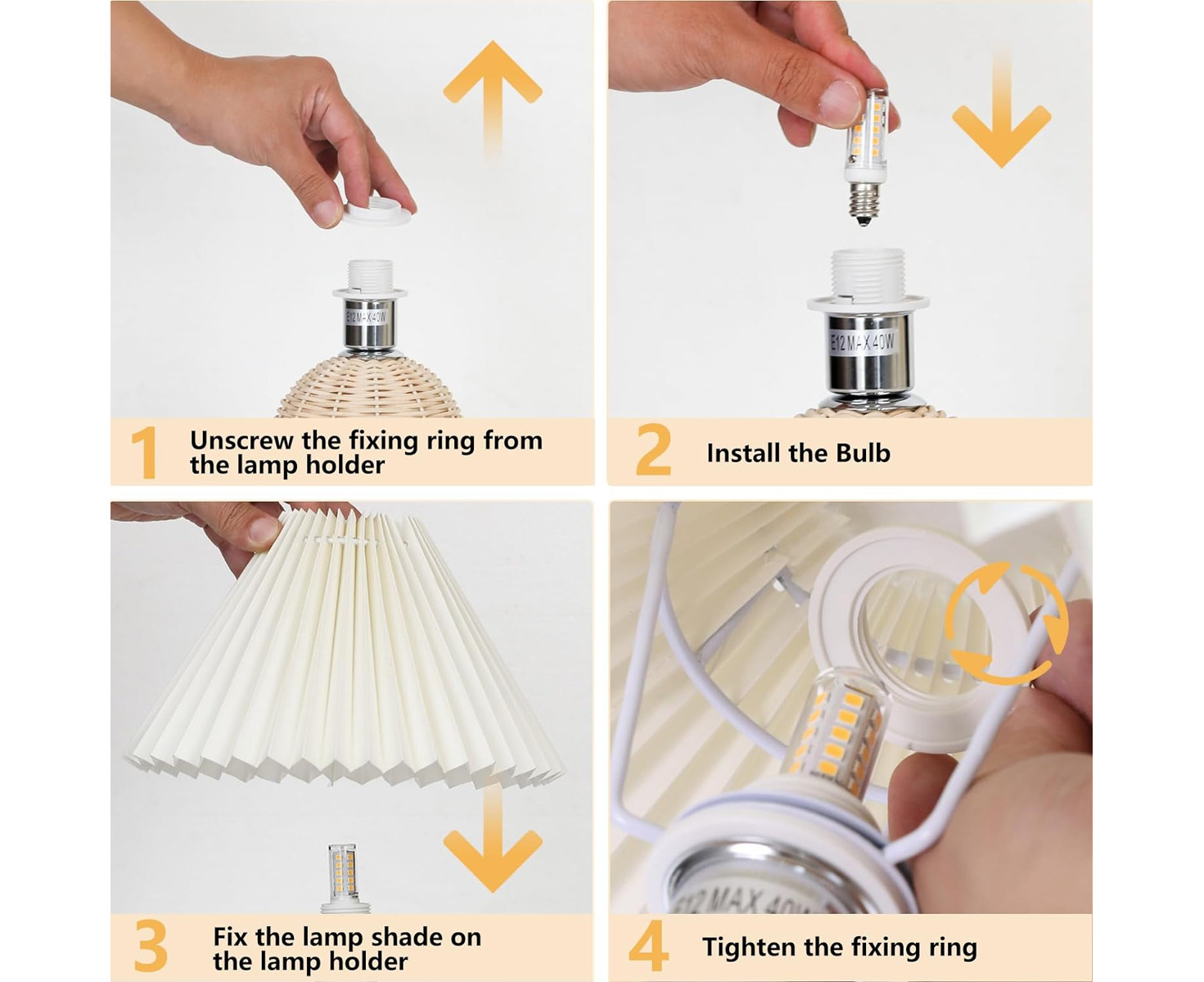 E12 MAX 40W

1 Unscrew the fixing ring from the lamp holder

E12 MAX 40W

2 Install the Bulb

3 Fix the lamp shade on the lamp holder

E12 MAX 40W

4 Tighten the fixing ring