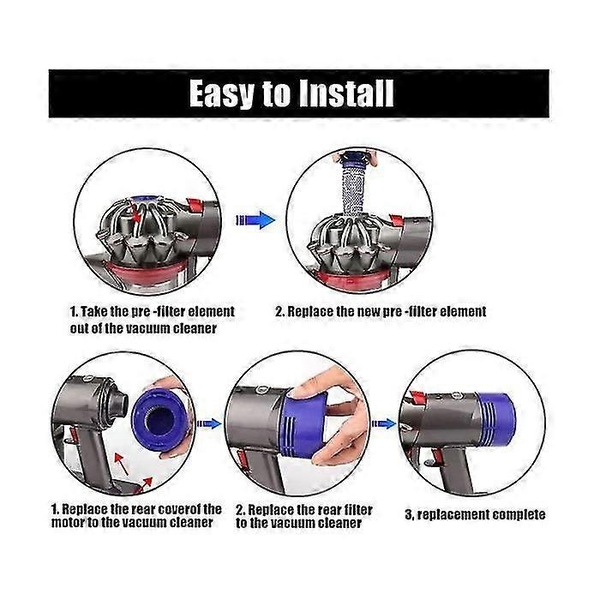 Easy to Install

1. Take the pre -filter element out of the vacuum cleaner

2. Replace the new pre -filter element

1. Replace the rear coverof the motor to the vacuum cleaner

2. Replace the rear filter to the vacuum cleaner

3, replacement complete