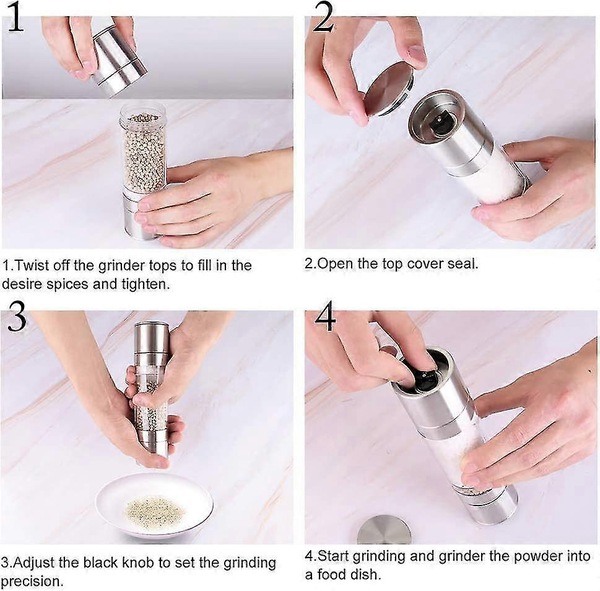 1

1.Twist off the grinder tops to fill in the desire spices and tighten.

2

2.Open the top cover seal.

3

3.Adjust the black knob to set the grinding precision.

4

4.Start grinding and grinder the powder into a food dish.