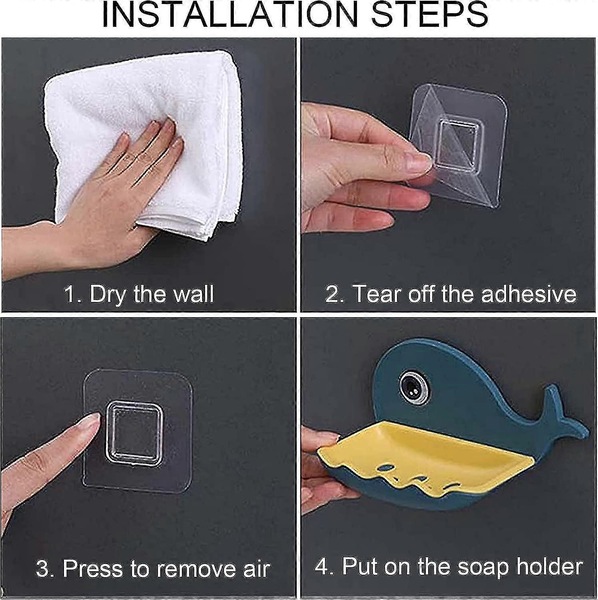 INSTALLATION STEPS

1. Dry the wall

2. Tear off the adhesive

3. Press to remove air

4. Put on the soap holder