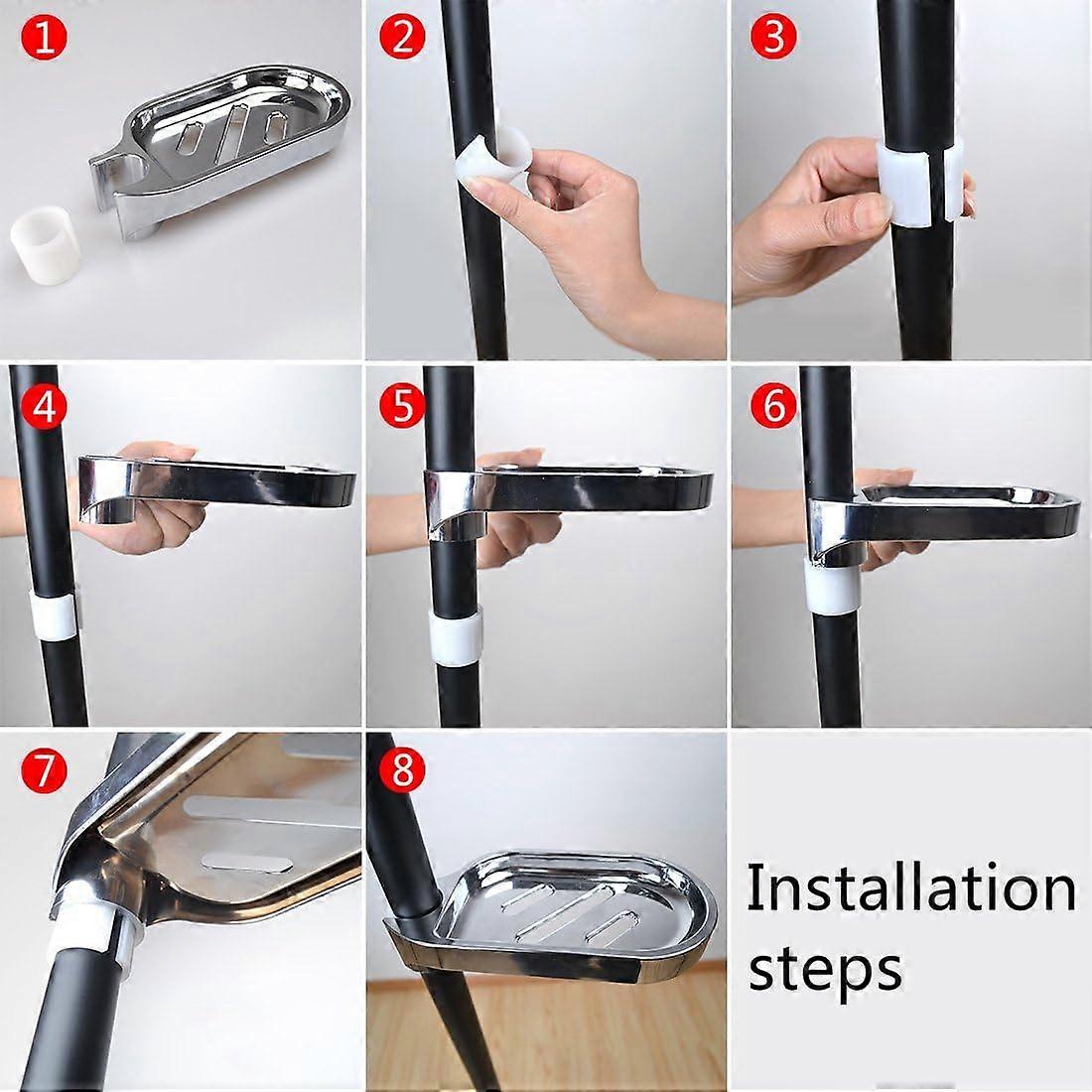 1

2

3

4

5

6

7

8

Installation steps