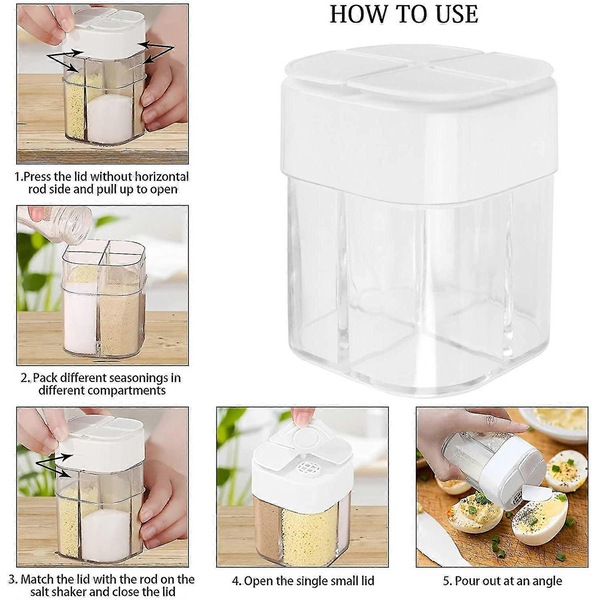 HOW TO USE

1.Press the lid without horizontal rod side and pull up to open

2. Pack different seasonings in different compartments

3. Match the lid with the rod on the salt shaker and close the lid

4. Open the single small lid

5. Pour out at an angle