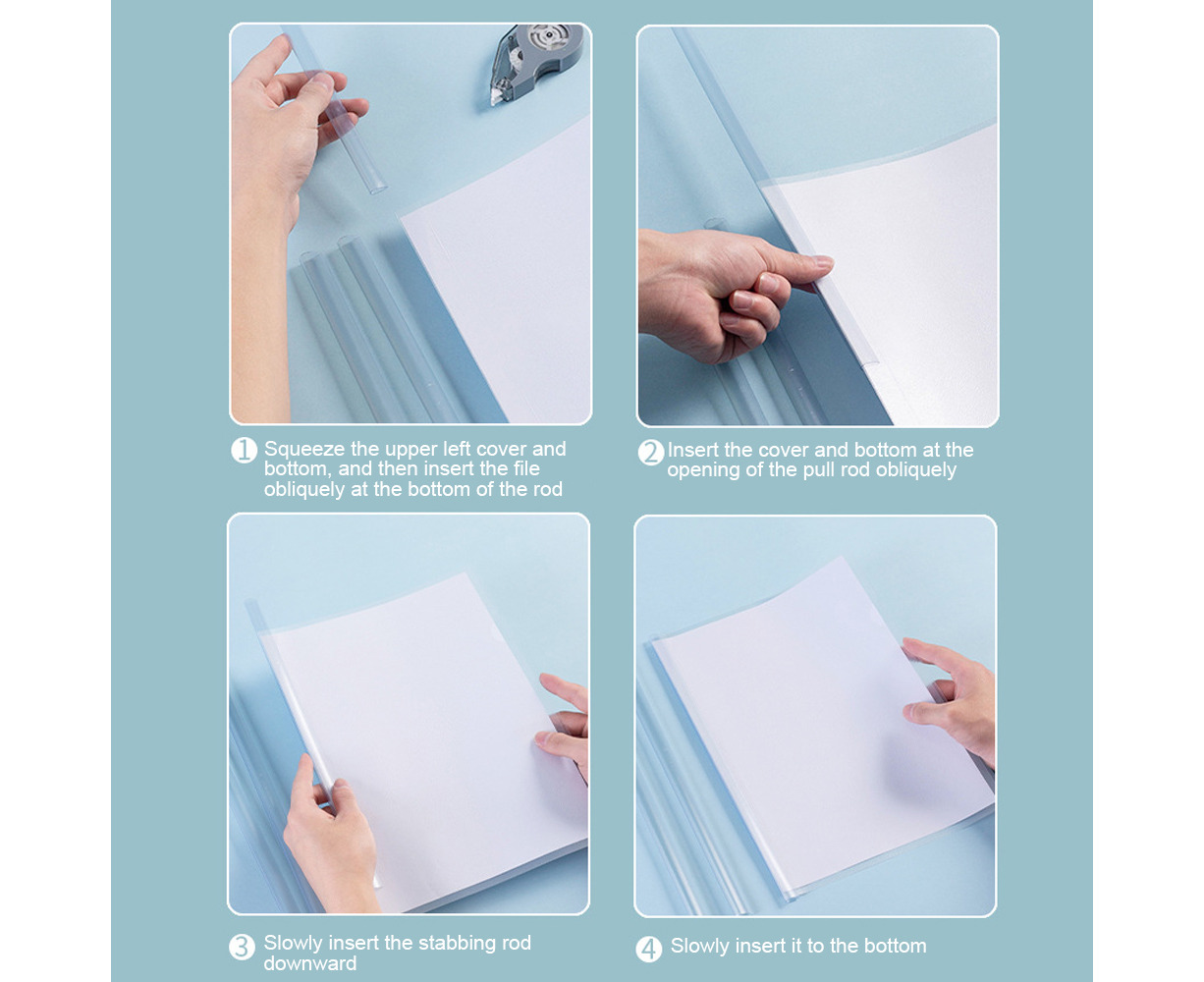 1 Squeeze the upper left cover and bottom, and then insert the file obliquely at the bottom of the rod

2 Insert the cover and bottom at the opening of the pull rod obliquely

3 Slowly insert the stabbing rod downward

4 Slowly insert it to the bottom