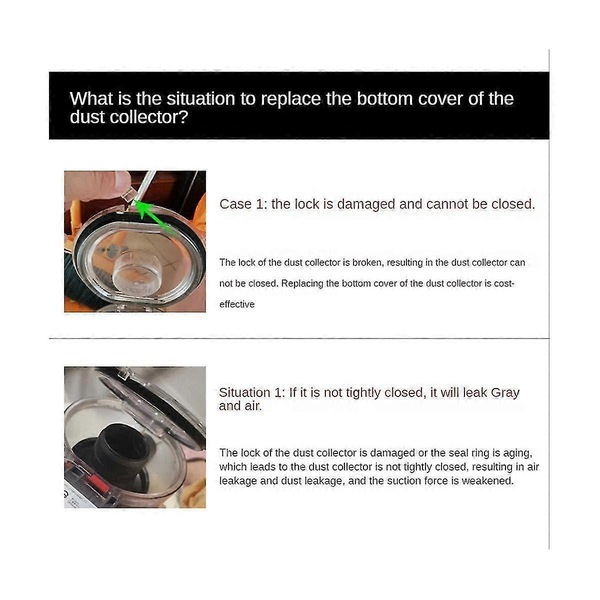 What is the situation to replace the bottom cover of the dust collector?

Case 1: the lock is damaged and cannot be closed.

The lock of the dust collector is broken, resulting in the dust collector can not be closed. Replacing the bottom cover of the dust collector is cost-effective

Situation 1: If it is not tightly closed, it will leak Gray and air.

The lock of the dust collector is damaged or the seal ring is aging, which leads to the dust collector is not tightly closed, resulting in air leakage and dust leakage, and the suction force is weakened.