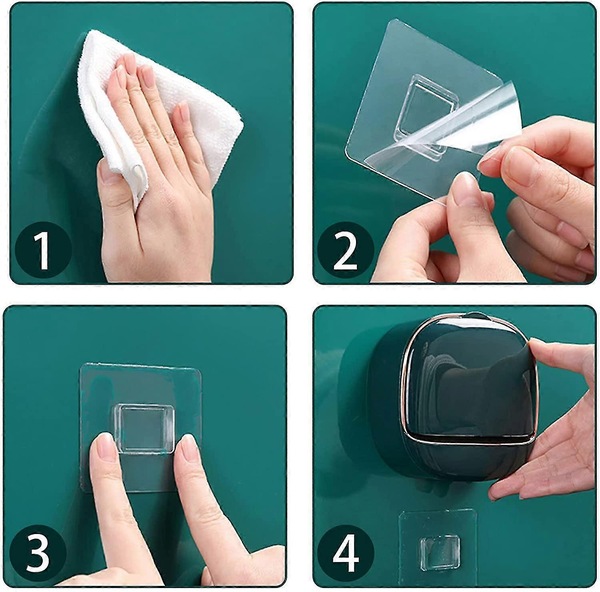 1

2

3

4