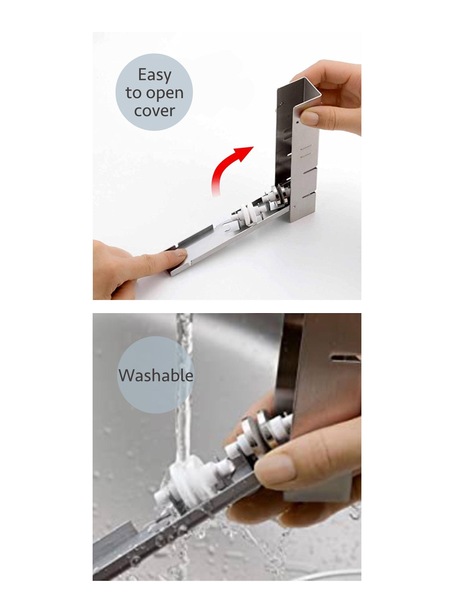 Easy to open cover

Washable