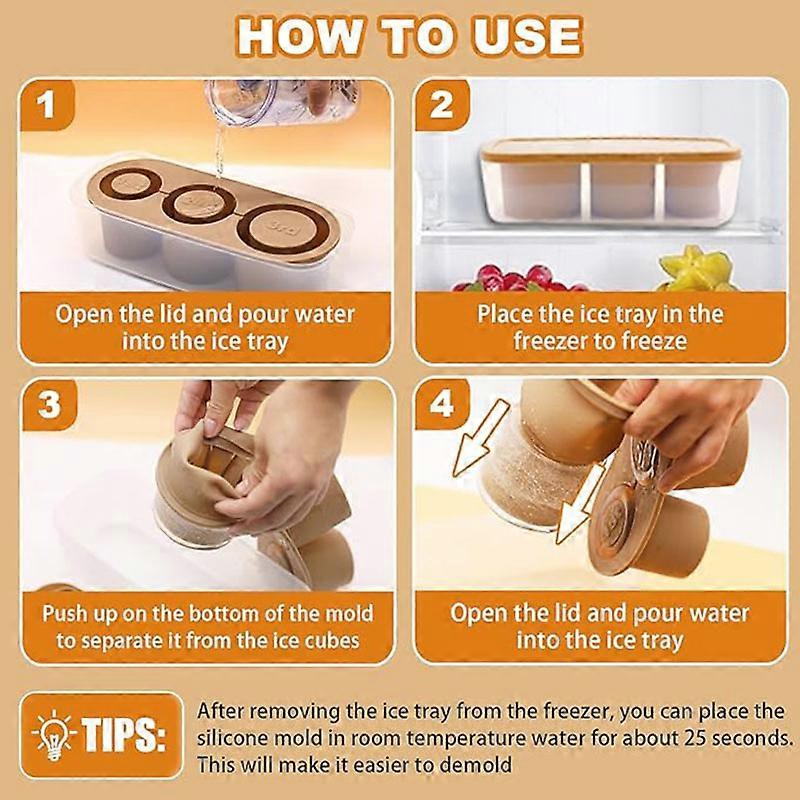 HOW TO USE

1

Open the lid and pour water into the ice tray

2

Place the ice tray in the freezer to freeze

3

Push up on the bottom of the mold to separate it from the ice cubes

4

Open the lid and pour water into the ice tray

TIPS:

After removing the ice tray from the freezer, you can place the silicone mold in room temperature water for about 25 seconds. This will make it easier to demold