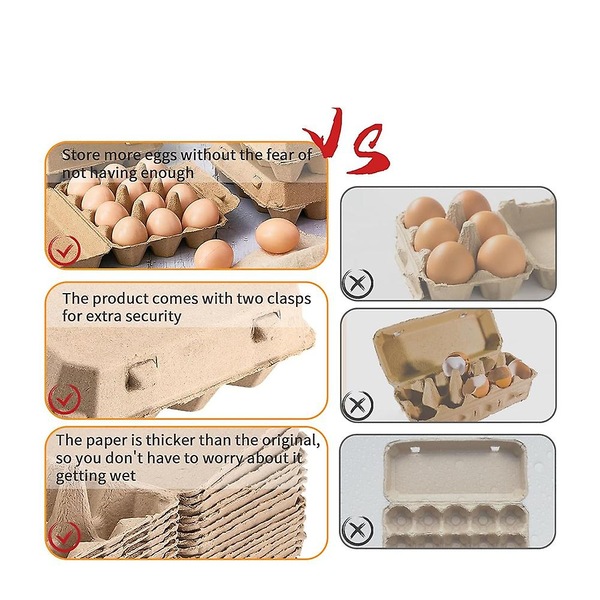 VS

Store more eggs without the fear of not having enough

The product comes with two clasps for extra security

The paper is thicker than the original, so you don't have to worry about it getting wet