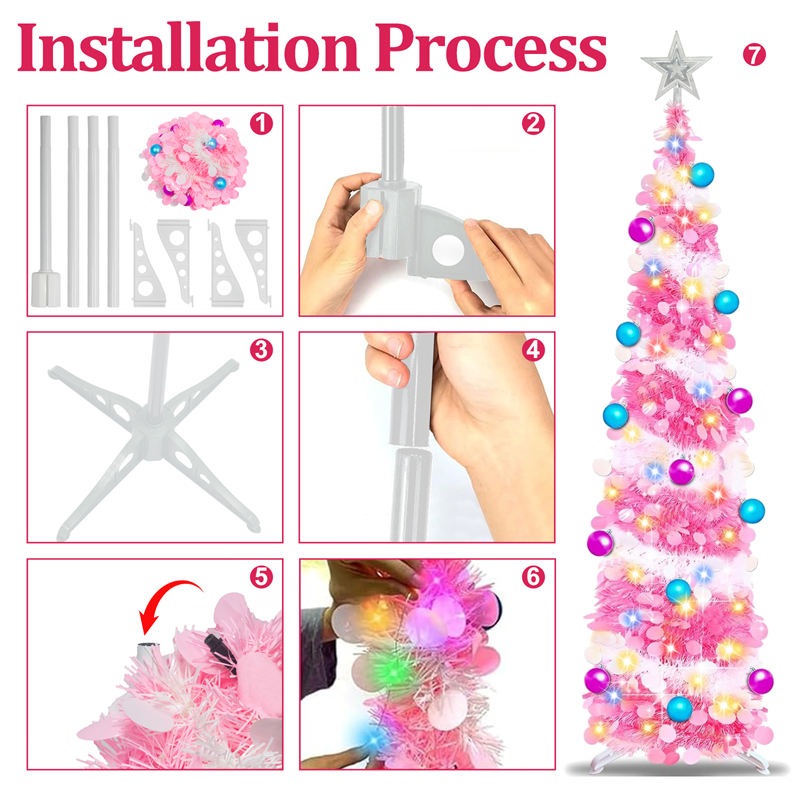 Installation Process

7

1

2

3

4

5

6