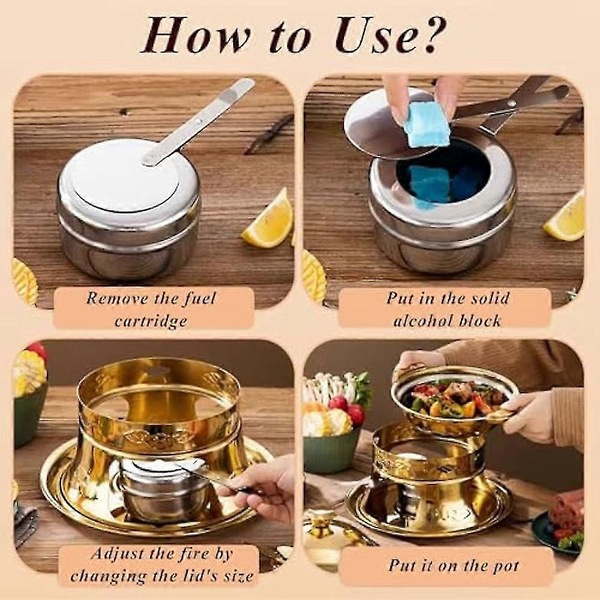 How to Use?

Remove the fuel cartridge

Put in the solid alcohol block

Adjust the fire by changing the lid's size

Put it on the pot