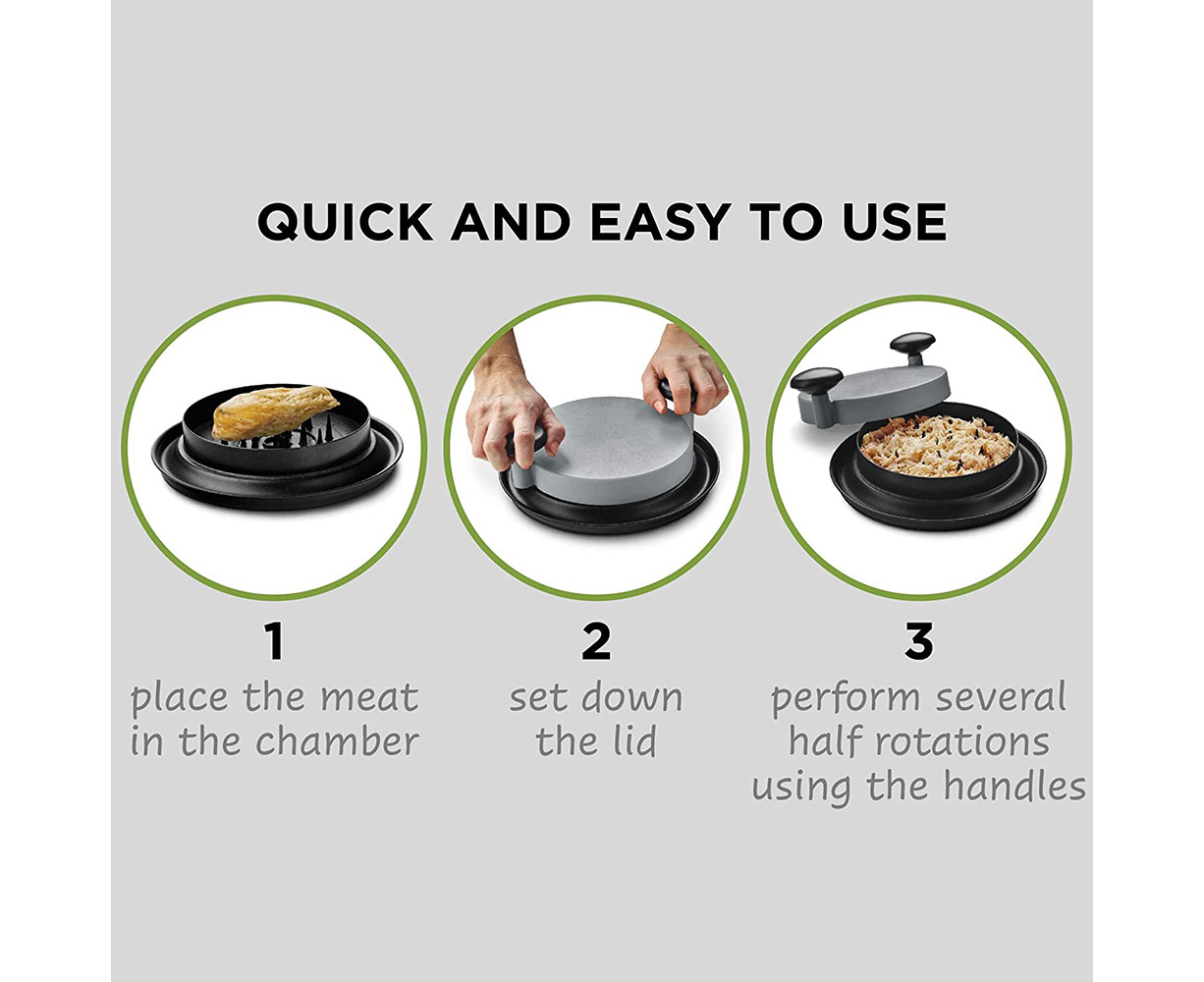 QUICK AND EASY TO USE

1
place the meat in the chamber

2
set down the lid

3
perform several half rotations using the handles