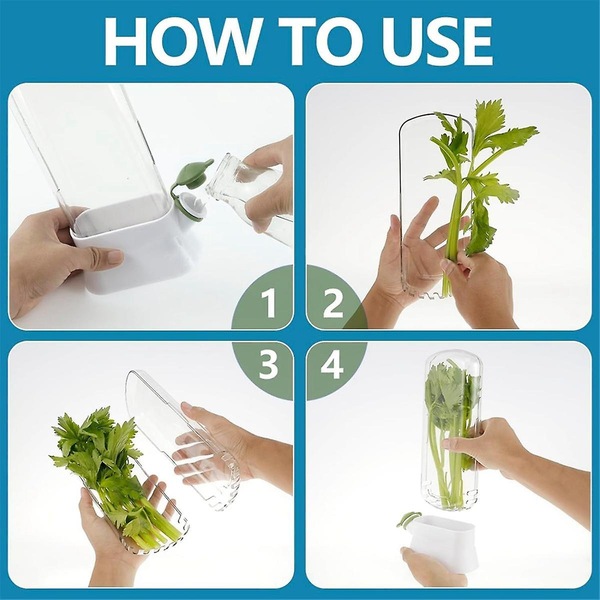 HOW TO USE

1

2

3

4