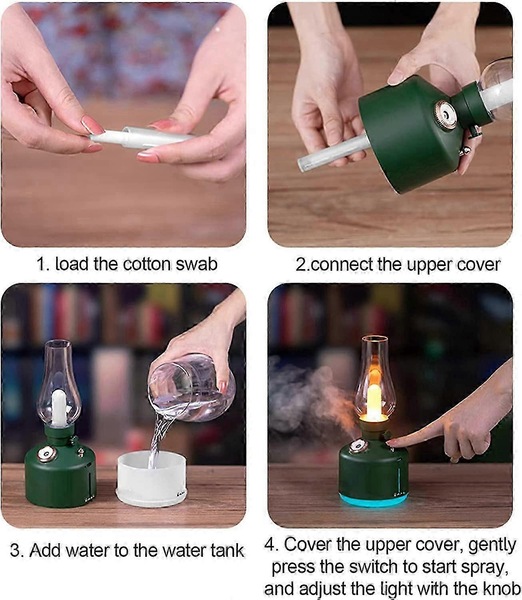 1. load the cotton swab

2.connect the upper cover

3. Add water to the water tank

4. Cover the upper cover, gently press the switch to start spray, and adjust the light with the knob