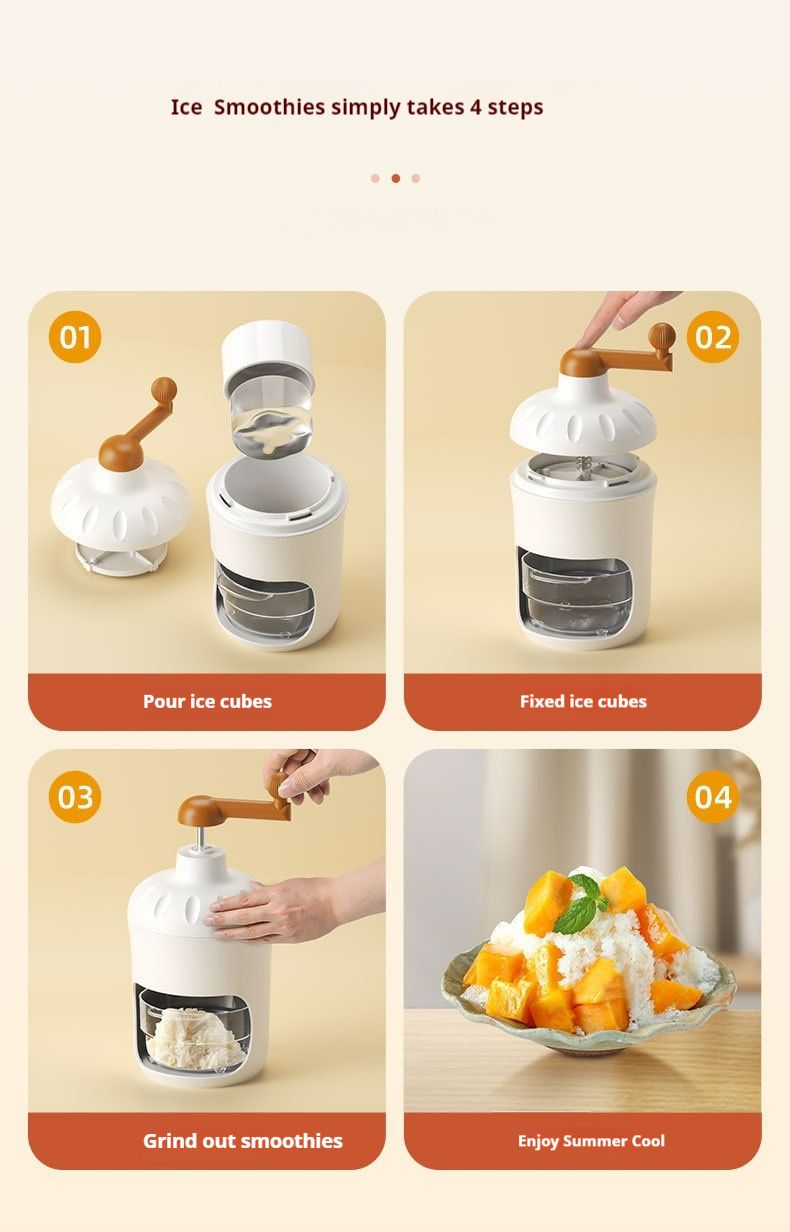 Ice Smoothies simply takes 4 steps

01

Pour ice cubes

02

Fixed ice cubes

03

Grind out smoothies

04

Enjoy Summer Cool