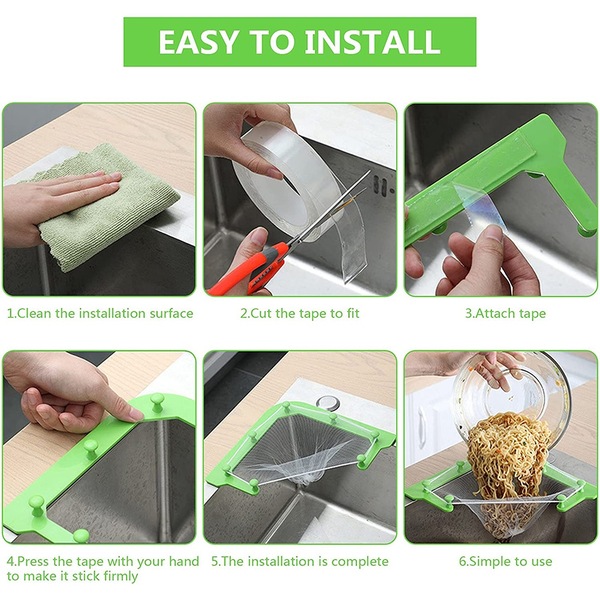 EASY TO INSTALL

1.Clean the installation surface

2.Cut the tape to fit

3.Attach tape

4.Press the tape with your hand to make it stick firmly

5.The installation is complete

6.Simple to use