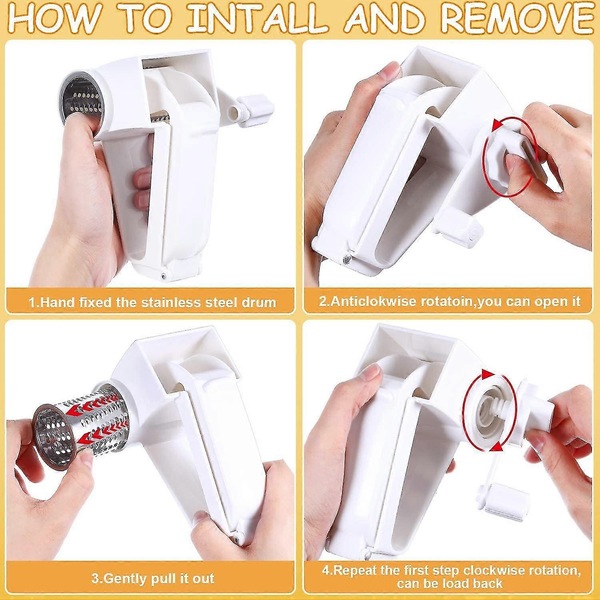 HOW TO INTALL AND REMOVE

1.Hand fixed the stainless steel drum

2.Anticlokwise rotatoin,you can open it

3.Gently pull it out

4.Repeat the first step clockwise rotation, can be load back