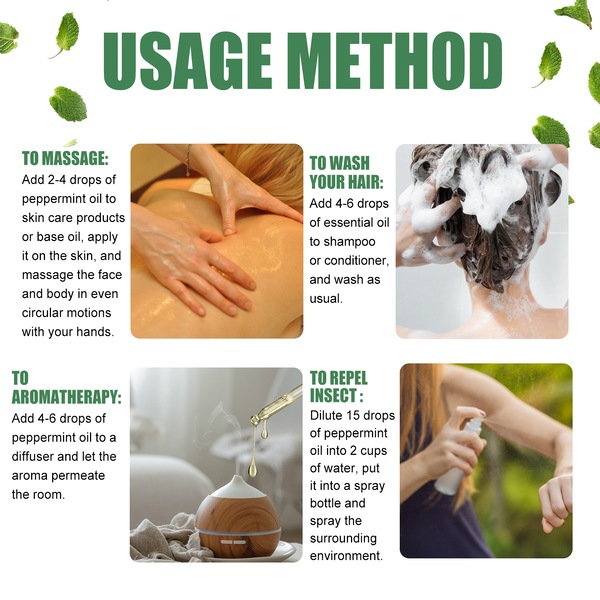 USAGE METHOD

TO MASSAGE:
Add 2-4 drops of peppermint oil to skin care products or base oil, apply it on the skin, and massage the face and body in even circular motions with your hands.

TO WASH YOUR HAIR:
Add 4-6 drops of essential oil to shampoo or conditioner, and wash as usual.

TO AROMATHERAPY:
Add 4-6 drops of peppermint oil to a diffuser and let the aroma permeate the room.

TO REPEL INSECT :
Dilute 15 drops of peppermint oil into 2 cups of water, put it into a spray bottle and spray the surrounding environment.