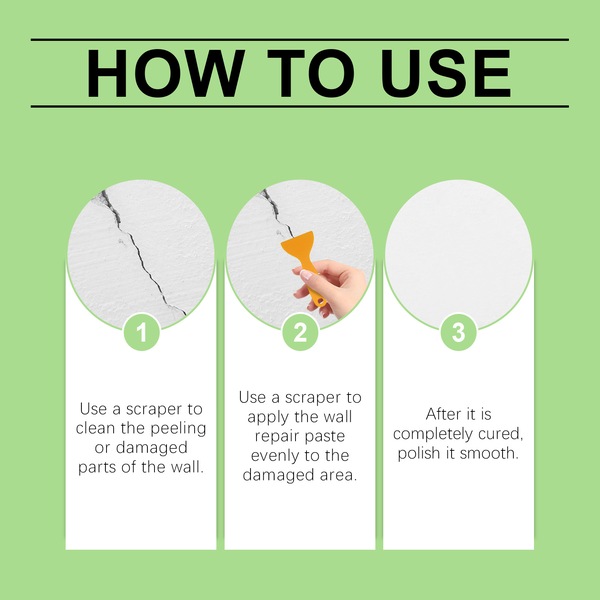 HOW TO USE

1

Use a scraper to clean the peeling or damaged parts of the wall.

2

Use a scraper to apply the wall repair paste evenly to the damaged area.

3

After it is completely cured, polish it smooth.