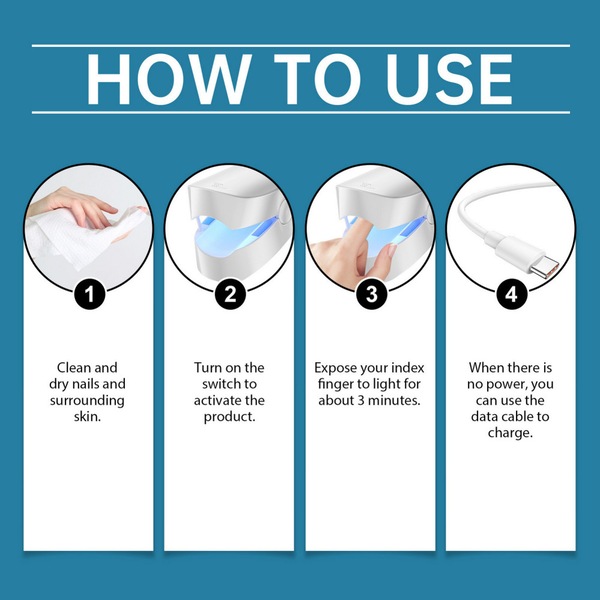 HOW TO USE

1

Clean and dry nails and surrounding skin.

2

Turn on the switch to activate the product.

3

Expose your index finger to light for about 3 minutes.

4

When there is no power, you can use the data cable to charge.