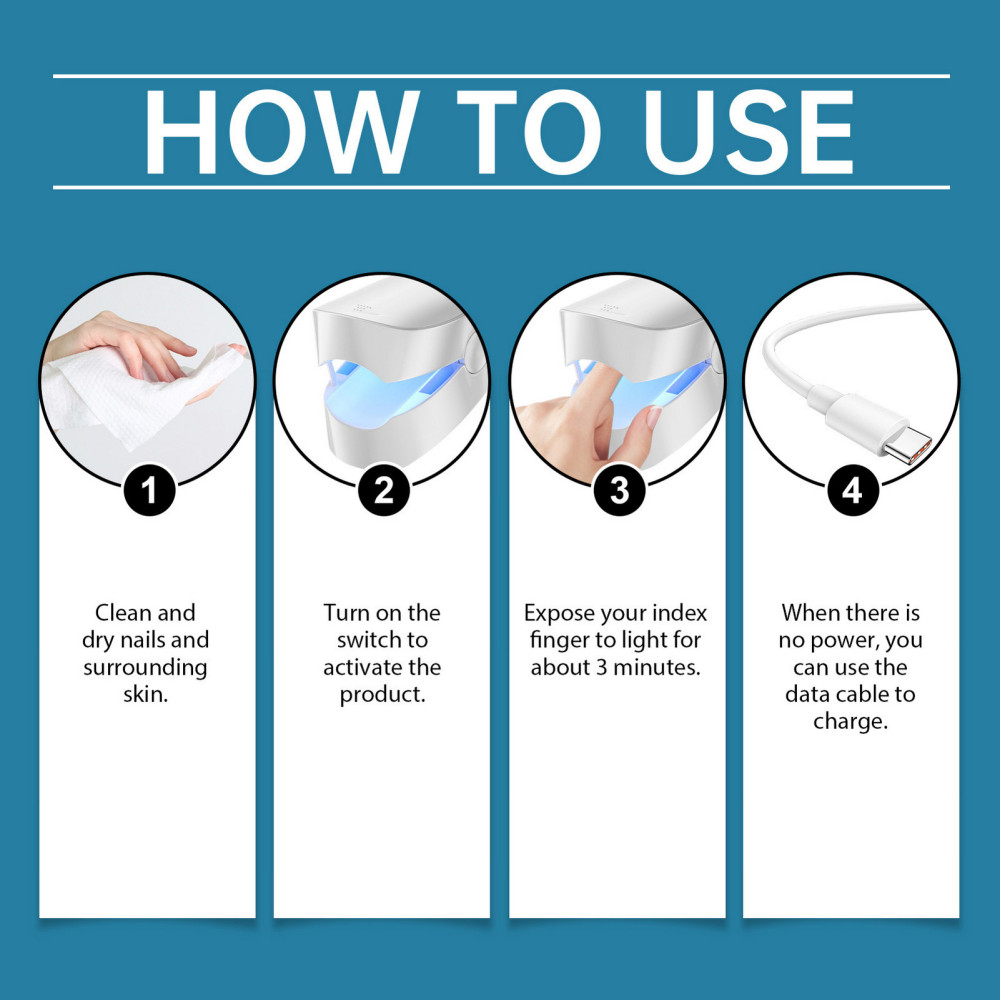 HOW TO USE

1

Clean and dry nails and surrounding skin.

2

Turn on the switch to activate the product.

3

Expose your index finger to light for about 3 minutes.

4

When there is no power, you can use the data cable to charge.