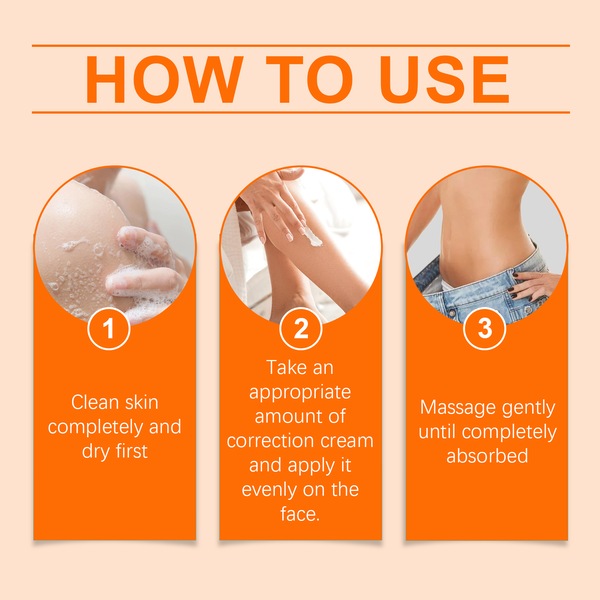 HOW TO USE

1

Clean skin completely and dry first

2

Take an appropriate amount of correction cream and apply it evenly on the face.

3

Massage gently until completely absorbed