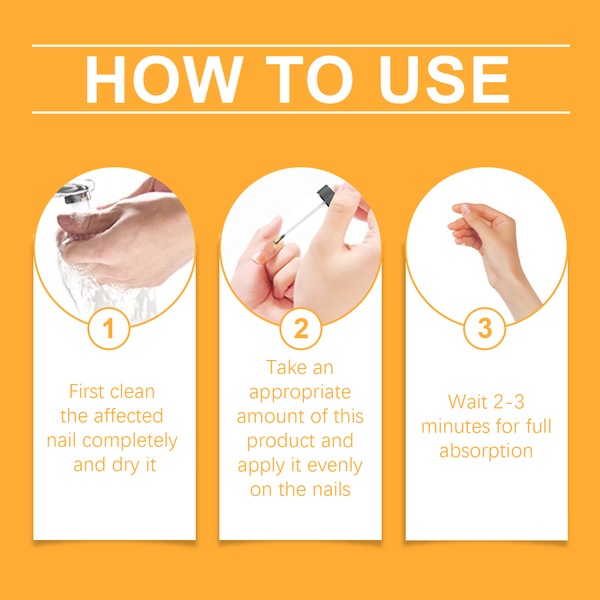 HOW TO USE

1

First clean the affected nail completely and dry it

2

Take an appropriate amount of this product and apply it evenly on the nails

3

Wait 2-3 minutes for full absorption